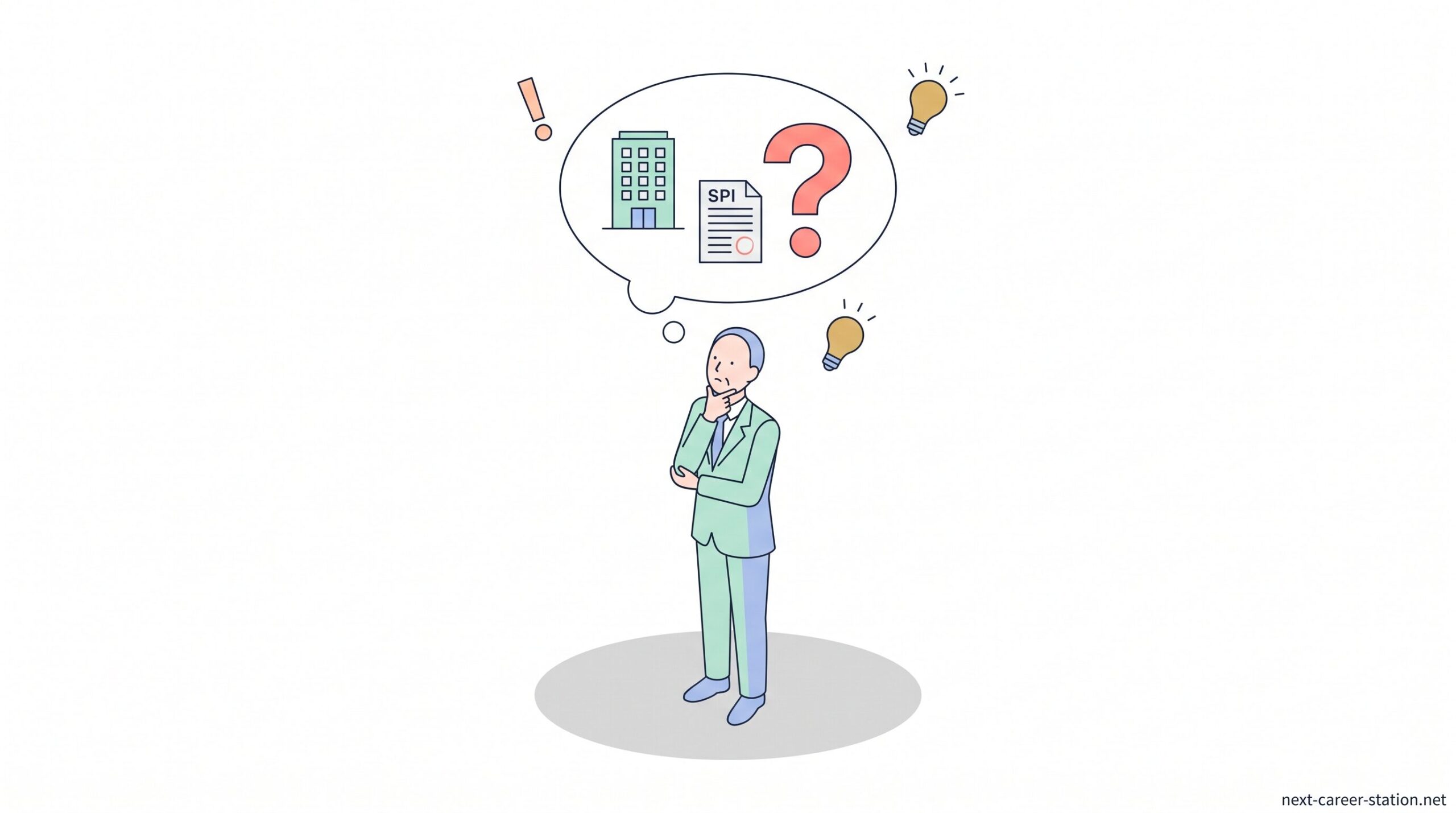 SPI

next-career-station.net