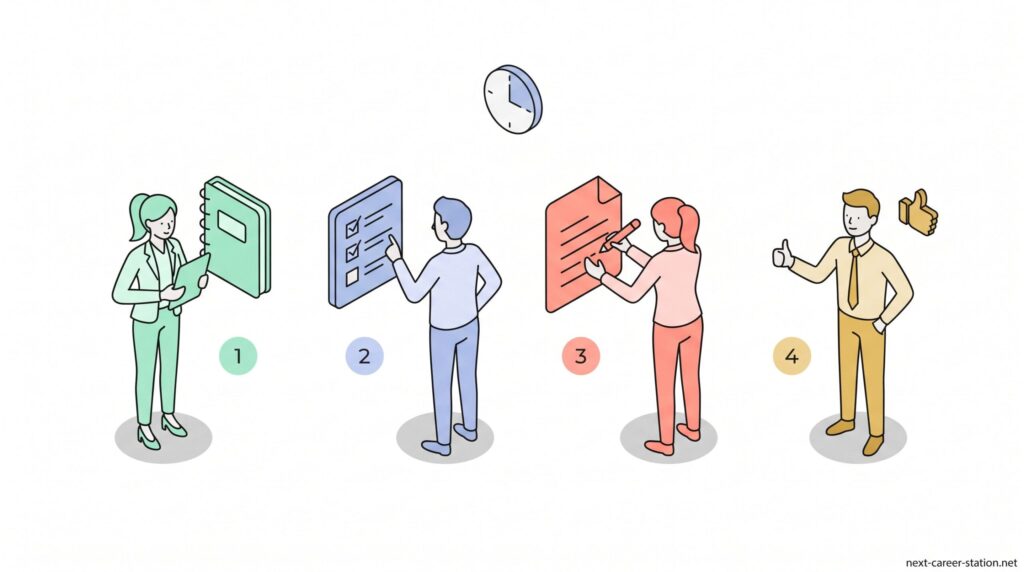 1

2

3

4

next-career-station.net