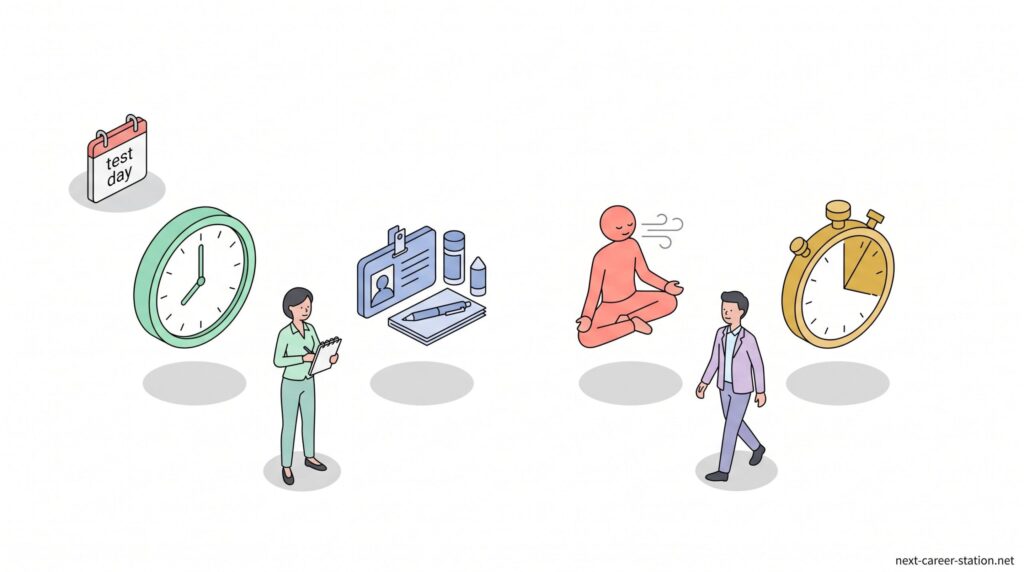 test day

next-career-station.net