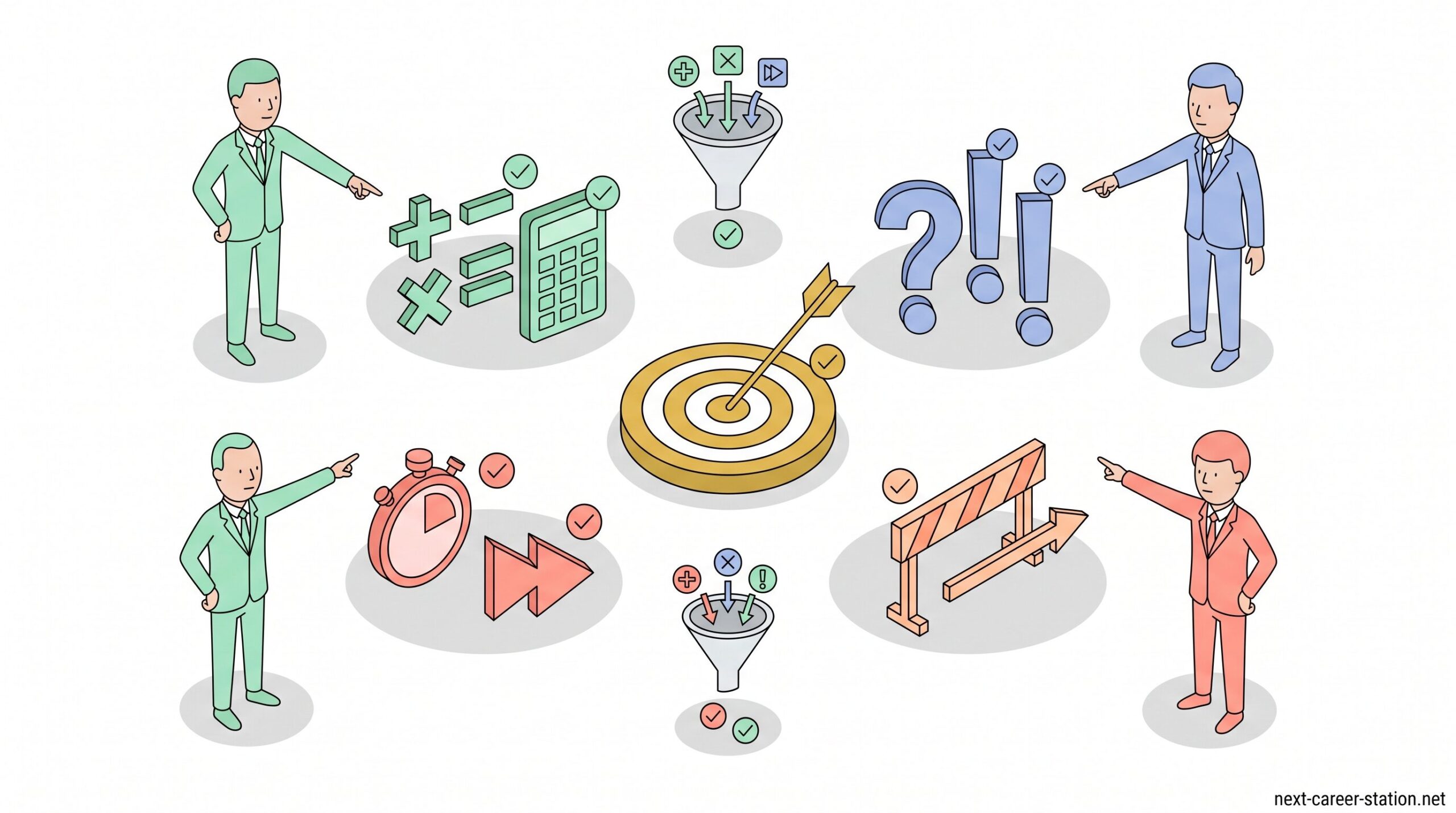 next-career-station.net