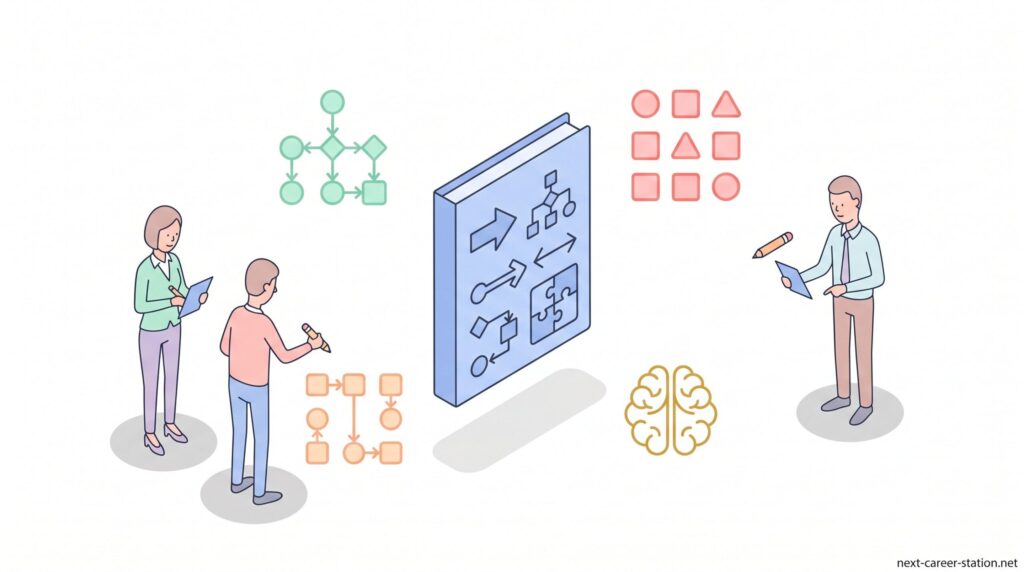 next-career-station.net